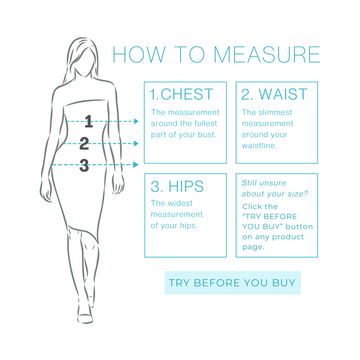 HOW TO MEASURE

1
2
3

1.CHEST
The measurement around the fullest part of your bust.

2. WAIST
The slimmest measurement around your waistline.

3. HIPS
The widest measurement of your hips.

Still unsure about your size?
Click the "TRY BEFORE YOU BUY" button on any product page.

TRY BEFORE YOU BUY